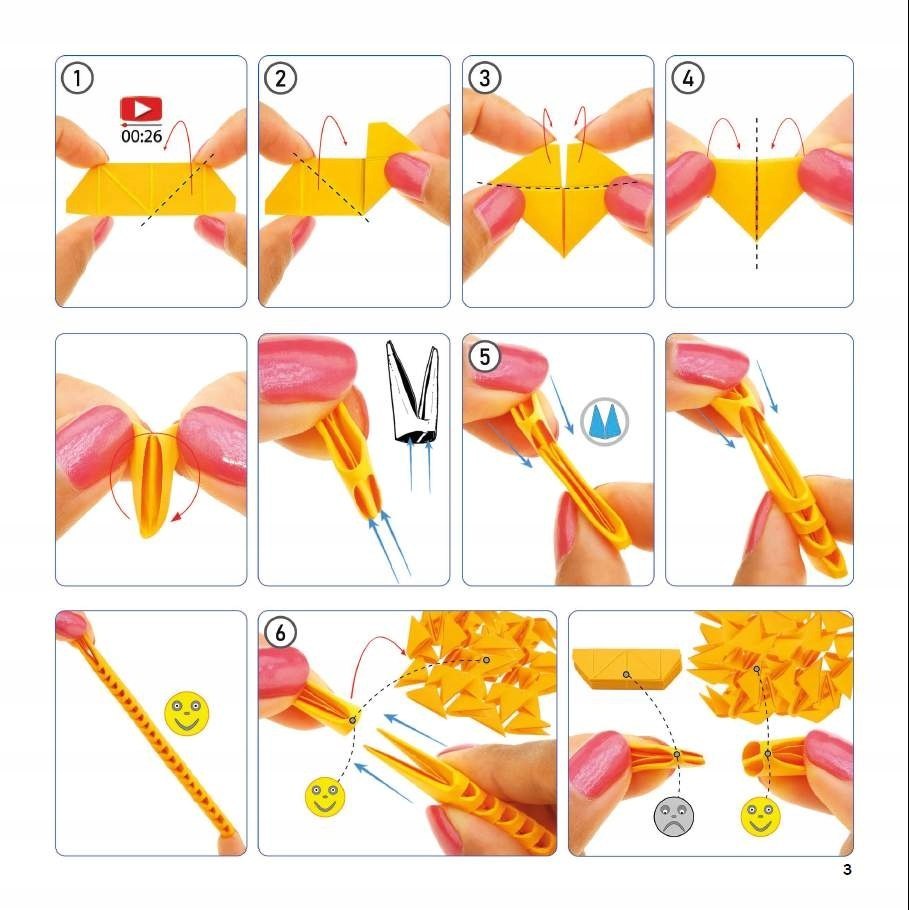 1
00:26
2
3
4
5
6
3